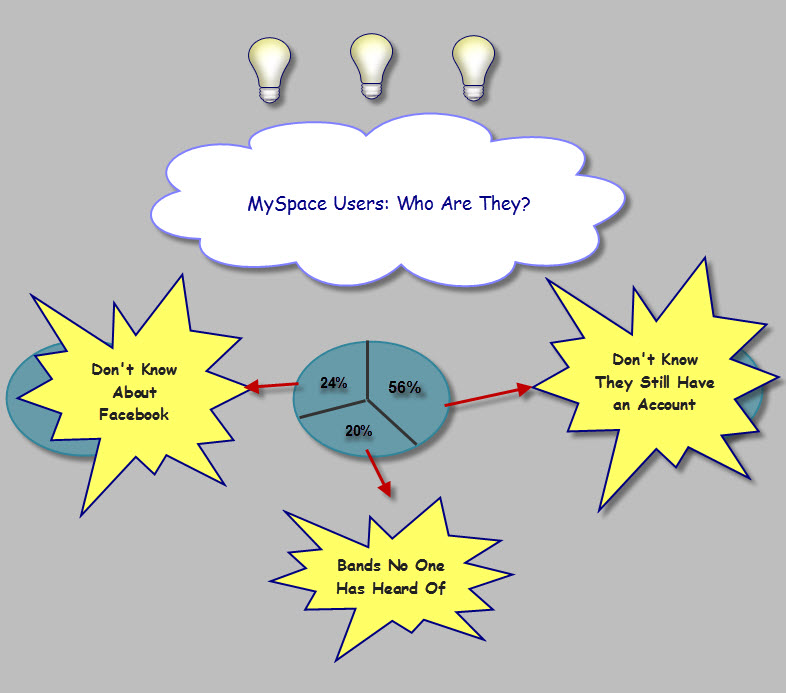 MySpace Users: Who Are They?

Don't Know About Facebook

24%

56%

20%

Don't Know They Still Have an Account

Bands No One Has Heard Of